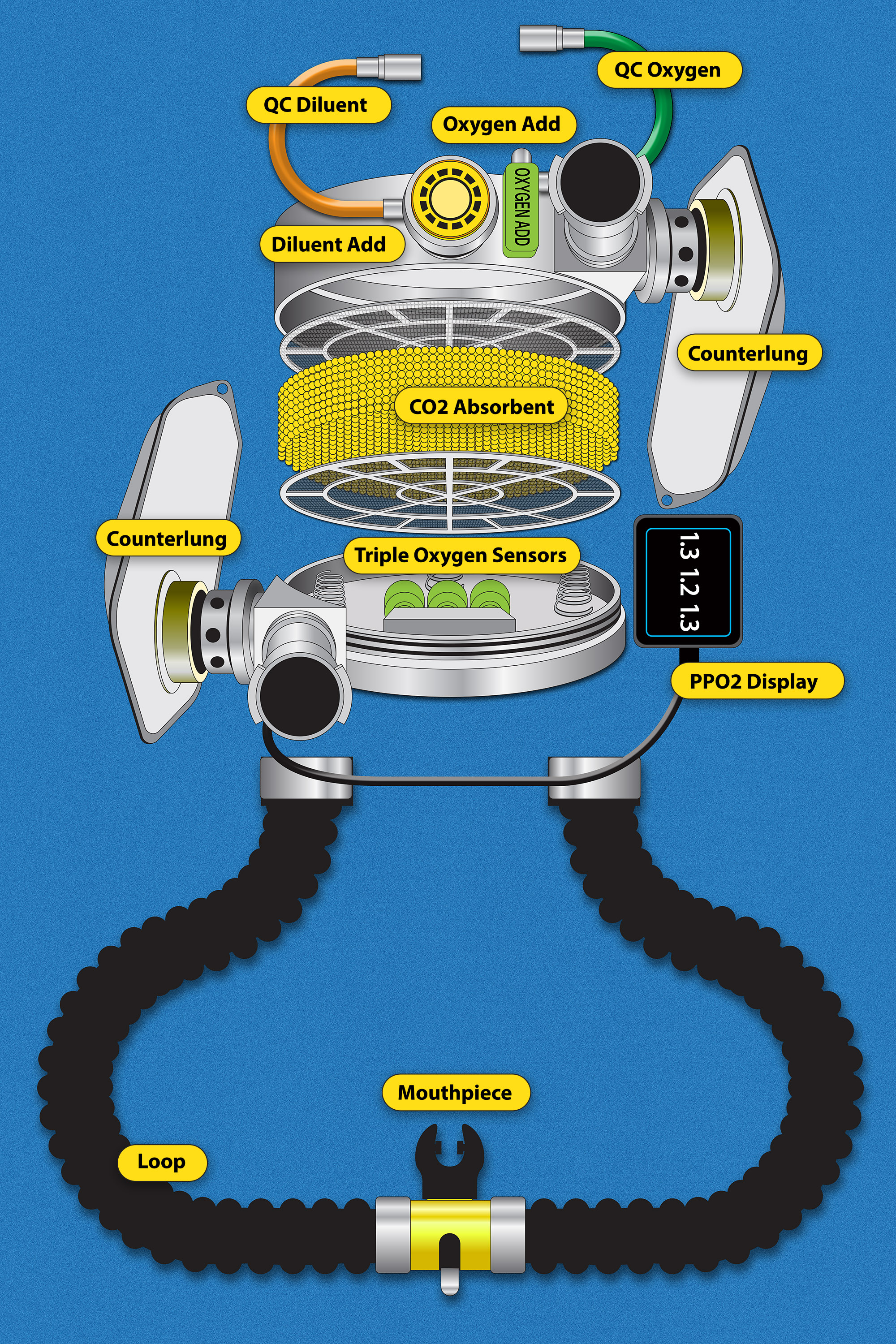 QC Oxygen

QC Diluent

Oxygen Add

OXYGEN ADD

Diluent Add

Counterlung

CO2 Absorbent

Counterlung

Triple Oxygen Sensors

1.3 1.2 1.3

PPO2 Display

Mouthpiece

Loop